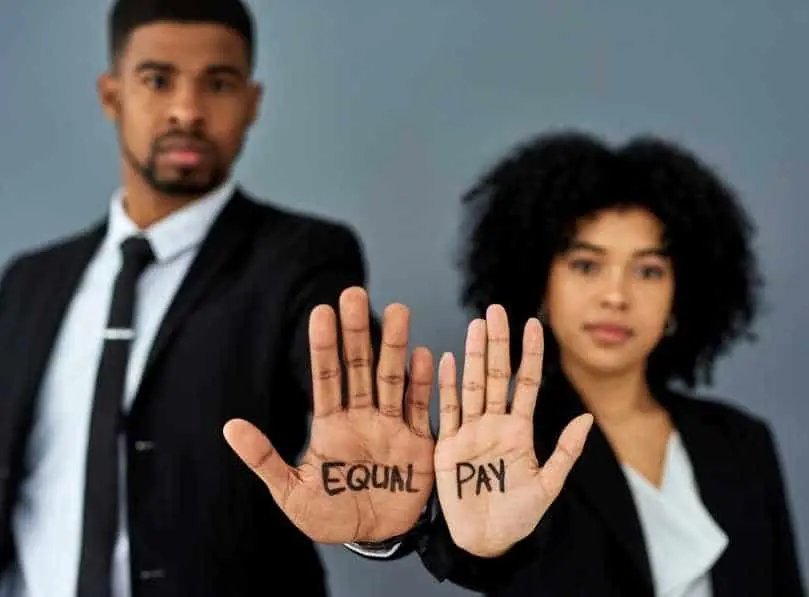 EQUAL PAY